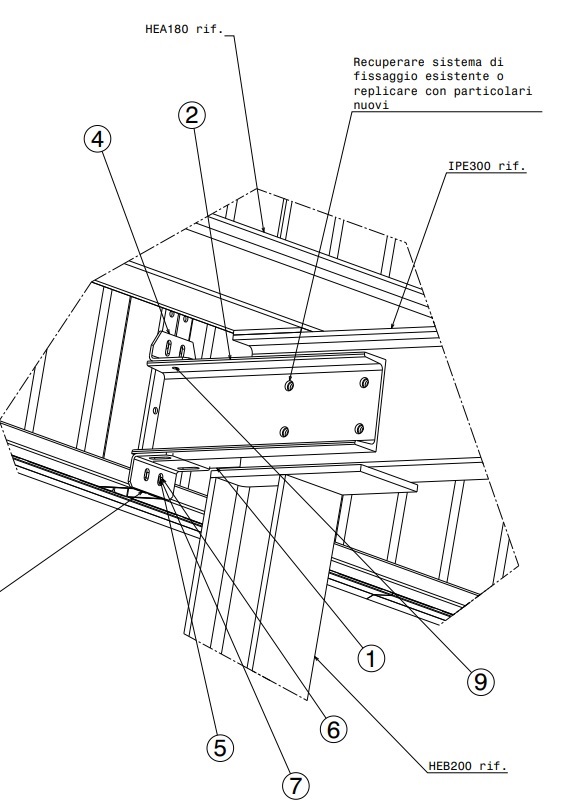 HEA180 rif.

Recuperare sistema di fissaggio esistente o replicare con particolari nuovi

2

4

IPE300 rif.

1

9

6

5

7

HEB200 rif.